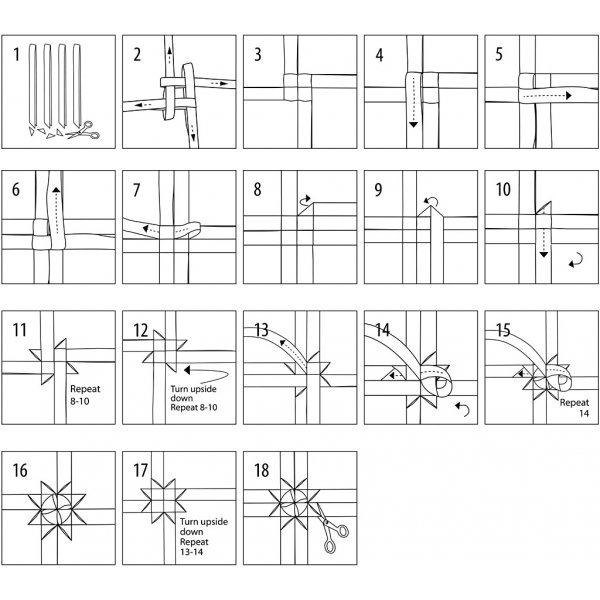 1

2

3

4

5

6

7

8

9

10

11

Repeat 8-10

12

Turn upside down Repeat 8-10

13

14

15

Repeat 14

16

17

Turn upside down Repeat 13-14

18